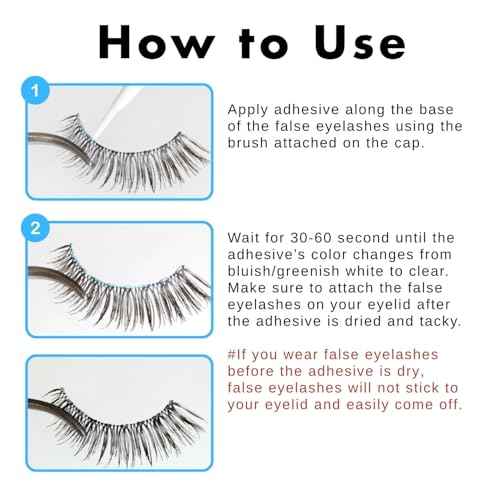 How to Use

1

Apply adhesive along the base of the false eyelashes using the brush attached on the cap.

2

Wait for 30-60 second until the adhesive's color changes from bluish/greenish white to clear. Make sure to attach the false eyelashes on your eyelid after the adhesive is dried and tacky.

#If you wear false eyelashes before the adhesive is dry, false eyelashes will not stick to your eyelid and easily come off.