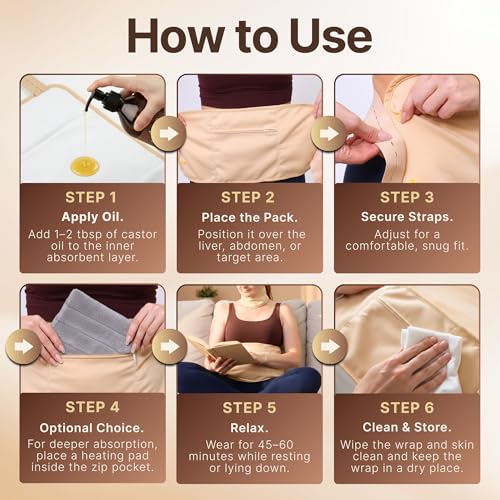 How to Use

STEP 1
Apply Oil.
Add 1–2 tbsp of castor oil to the inner absorbent layer.

STEP 2
Place the Pack.
Position it over the liver, abdomen, or target area.

STEP 3
Secure Straps.
Adjust for a comfortable, snug fit.

STEP 4
Optional Choice.
For deeper absorption, place a heating pad inside the zip pocket.

STEP 5
Relax.
Wear for 45–60 minutes while resting or lying down.

STEP 6
Clean & Store.
Wipe the wrap and skin clean and keep the wrap in a dry place.