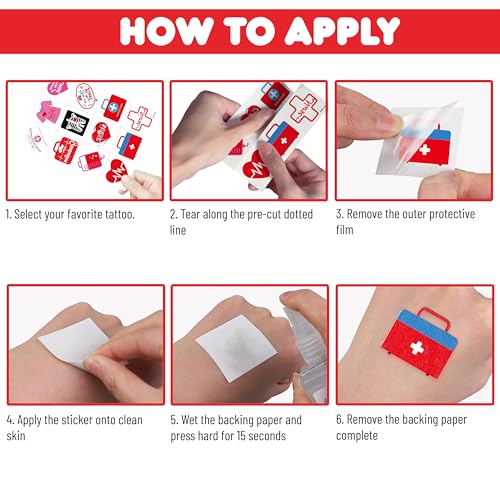 HOW TO APPLY

1. Select your favorite tattoo.

2. Tear along the pre-cut dotted line

3. Remove the outer protective film

4. Apply the sticker onto clean skin

5. Wet the backing paper and press hard for 15 seconds

6. Remove the backing paper complete