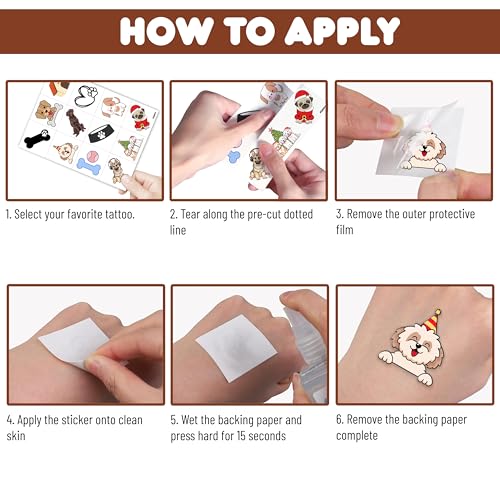 HOW TO APPLY

1. Select your favorite tattoo.

2. Tear along the pre-cut dotted line

3. Remove the outer protective film

4. Apply the sticker onto clean skin

5. Wet the backing paper and press hard for 15 seconds

6. Remove the backing paper complete