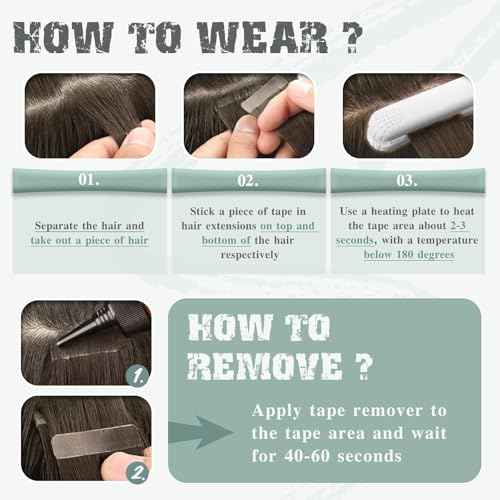 HOW TO WEAR ?

01.

Separate the hair and take out a piece of hair

02.

Stick a piece of tape in hair extensions on top and bottom of the hair respectively

03.

Use a heating plate to heat the tape area about 2-3 seconds, with a temperature below 180 degrees

1.

2.

HOW TO REMOVE ?

Apply tape remover to the tape area and wait for 40-60 seconds