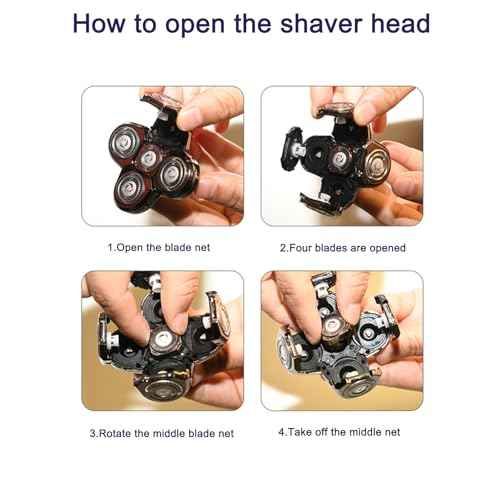 How to open the shaver head

1.Open the blade net

2.Four blades are opened

3.Rotate the middle blade net

4.Take off the middle net