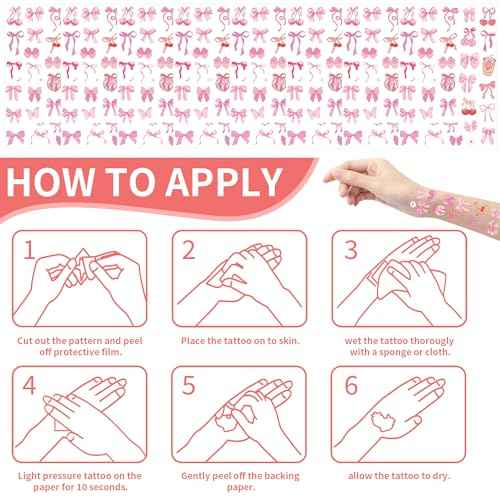 HOW TO APPLY

1

Cut out the pattern and peel off protective film.

2

Place the tattoo on to skin.

3

wet the tattoo thorougly with a sponge or cloth.

4

Light pressure tattoo on the paper for 10 seconds.

5

Gently peel off the backing paper.

6

allow the tattoo to dry.