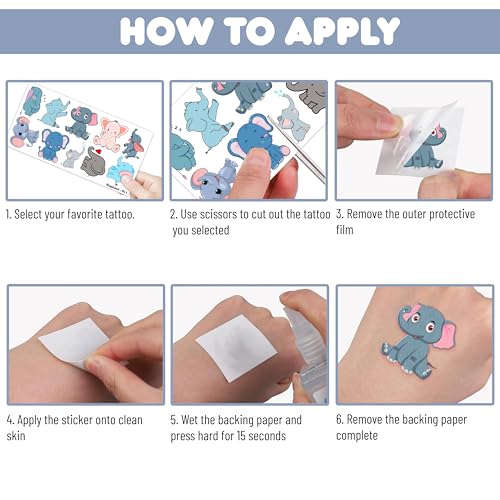 HOW TO APPLY

1. Select your favorite tattoo.

2. Use scissors to cut out the tattoo you selected

3. Remove the outer protective film

4. Apply the sticker onto clean skin

5. Wet the backing paper and press hard for 15 seconds

6. Remove the backing paper complete