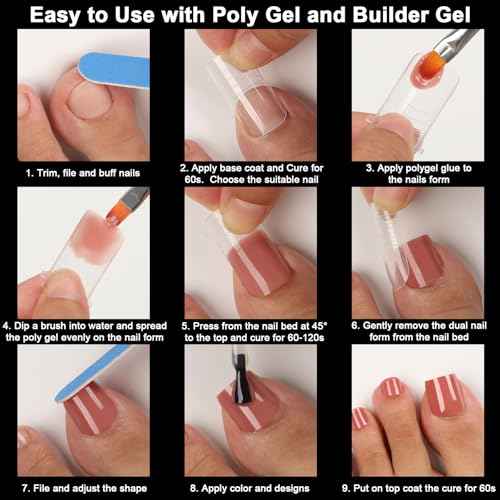 Easy to Use with Poly Gel and Builder Gel

1. Trim, file and buff nails

2. Apply base coat and Cure for 60s. Choose the suitable nail

3. Apply polygel glue to the nails form

4. Dip a brush into water and spread the poly gel evenly on the nail form

5. Press from the nail bed at 45° to the top and cure for 60-120s

6. Gently remove the dual nail form from the nail bed

7. File and adjust the shape

8. Apply color and designs

9. Put on top coat the cure for 60s