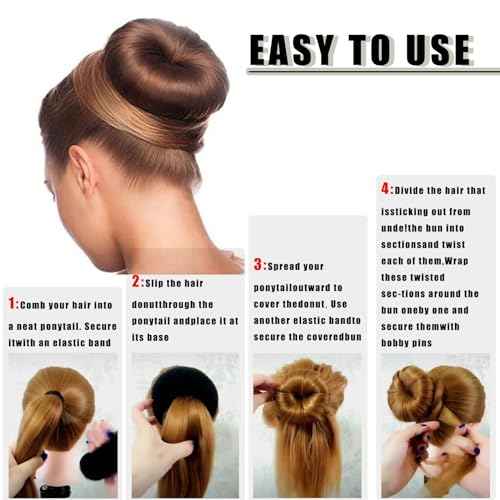 EASY TO USE

1:Comb your hair into a neat ponytail. Secure itwith an elastic band

2:Slip the hair donutthrough the ponytail andplace it at its base

3:Spread your ponytailoutward to cover thedonut. Use another elastic bandto secure the coveredbun

4:Divide the hair that issticking out from unde!the bun into sectionsand twist each of them,Wrap these twisted sec-tions around the bun oneby one and secure themwith bobby pins