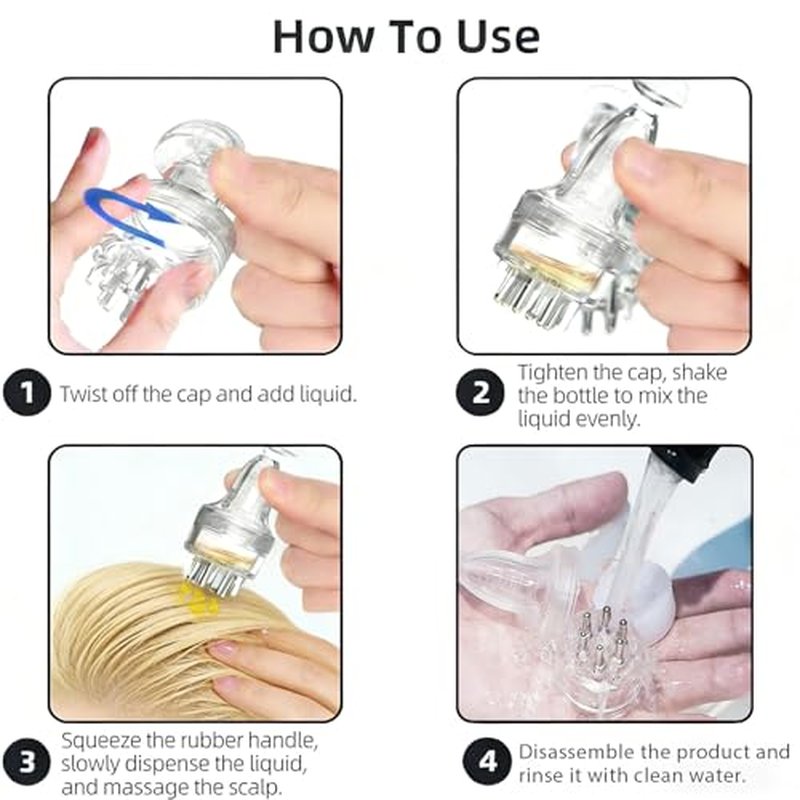 How To Use

1 Twist off the cap and add liquid.

2 Tighten the cap, shake the bottle to mix the liquid evenly.

3 Squeeze the rubber handle, slowly dispense the liquid, and massage the scalp.

4 Disassemble the product and rinse it with clean water.