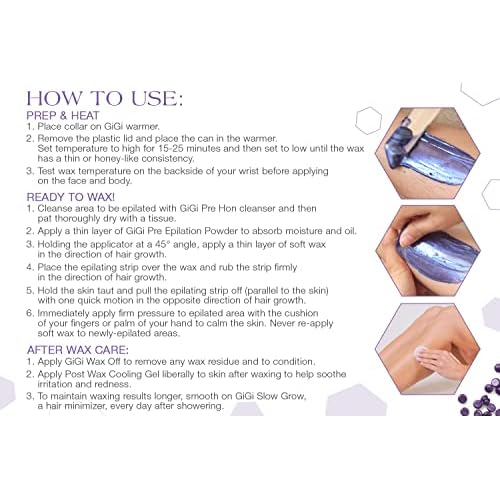 HOW TO USE:

PREP & HEAT
1. Place collar on GiGi warmer.
2. Remove the plastic lid and place the can in the warmer. Set temperature to high for 15-25 minutes and then set to low until the wax has a thin or honey-like consistency.
3. Test wax temperature on the backside of your wrist before applying on the face and body.

READY TO WAX!
1. Cleanse area to be epilated with GiGi Pre Hon cleanser and then pat thoroughly dry with a tissue.
2. Apply a thin layer of GiGi Pre Epilation Powder to absorb moisture and oil.
3. Holding the applicator at a 45° angle, apply a thin layer of soft wax in the direction of hair growth.
4. Place the epilating strip over the wax and rub the strip firmly in the direction of hair growth.
5. Hold the skin taut and pull the epilating strip off (parallel to the skin) with one quick motion in the opposite direction of hair growth.
6. Immediately apply firm pressure to epilated area with the cushion of your fingers or palm of your hand to calm the skin. Never re-apply soft wax to newly-epilated areas.

AFTER WAX CARE:
1. Apply GiGi Wax Off to remove any wax residue and to condition.
2. Apply Post Wax Cooling Gel liberally to skin after waxing to help soothe irritation and redness.
3. To maintain waxing results longer, smooth on GiGi Slow Grow, a hair minimizer, every day after showering.