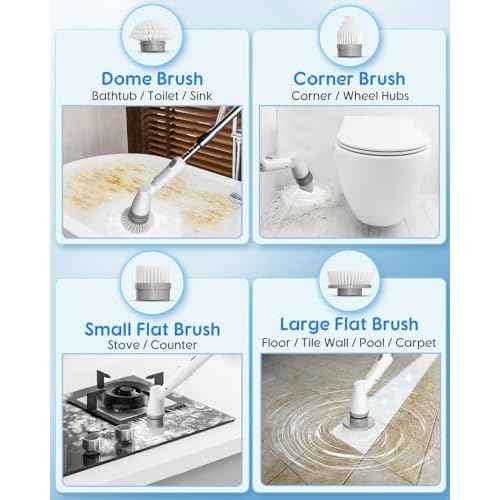 Dome Brush
Bathtub / Toilet / Sink

Corner Brush
Corner / Wheel Hubs

Small Flat Brush
Stove / Counter

Large Flat Brush
Floor / Tile Wall / Pool / Carpet