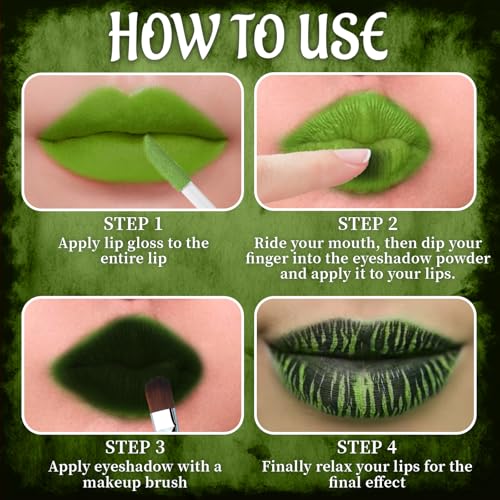 HOW TO USE

STEP 1
Apply lip gloss to the entire lip

STEP 2
Ride your mouth, then dip your finger into the eyeshadow powder and apply it to your lips.

STEP 3
Apply eyeshadow with a makeup brush

STEP 4
Finally relax your lips for the final effect