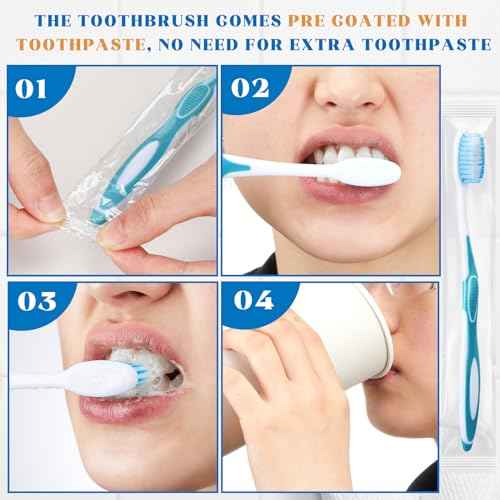 THE TOOTHBRUSH COMES PRE COATED WITH TOOTHPASTE, NO NEED FOR EXTRA TOOTHPASTE

01

02

03

04