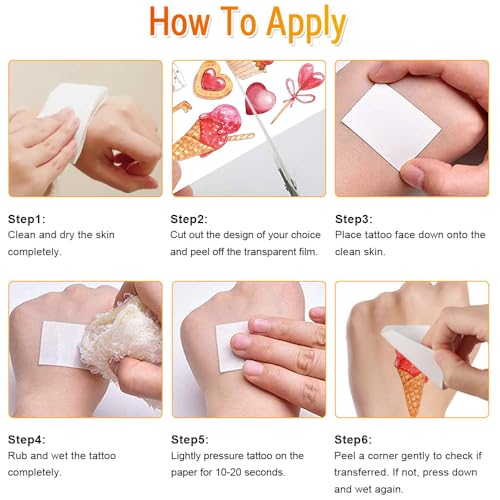 How To Apply

Step1:
Clean and dry the skin completely.

Step2:
Cut out the design of your choice and peel off the transparent film.

Step3:
Place tattoo face down onto the clean skin.

Step4:
Rub and wet the tattoo completely.

Step5:
Lightly pressure tattoo on the paper for 10-20 seconds.

Step6:
Peel a corner gently to check if transferred. If not, press down and wet again.