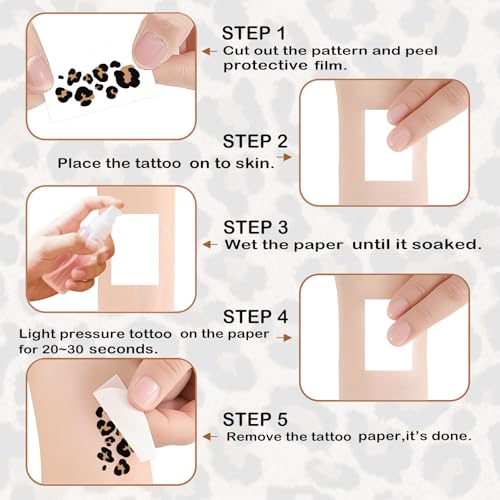 STEP 1
Cut out the pattern and peel protective film.

STEP 2
Place the tattoo on to skin.

STEP 3
Wet the paper until it soaked.

STEP 4
Light pressure tottoo on the paper for 20~30 seconds.

STEP 5
Remove the tattoo paper,it's done.