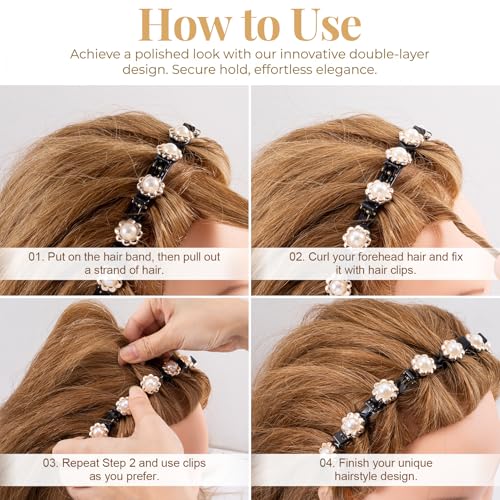 How to Use

Achieve a polished look with our innovative double-layer design. Secure hold, effortless elegance.

01. Put on the hair band, then pull out a strand of hair.

02. Curl your forehead hair and fix it with hair clips.

03. Repeat Step 2 and use clips as you prefer.

04. Finish your unique hairstyle design.