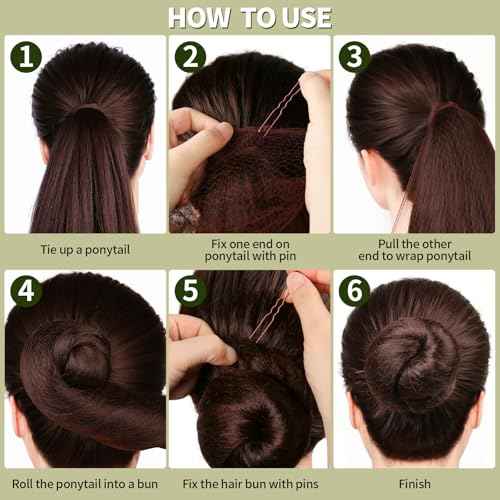 HOW TO USE

1

Tie up a ponytail

2

Fix one end on ponytail with pin

3

Pull the other end to wrap ponytail

4

Roll the ponytail into a bun

5

Fix the hair bun with pins

6

Finish