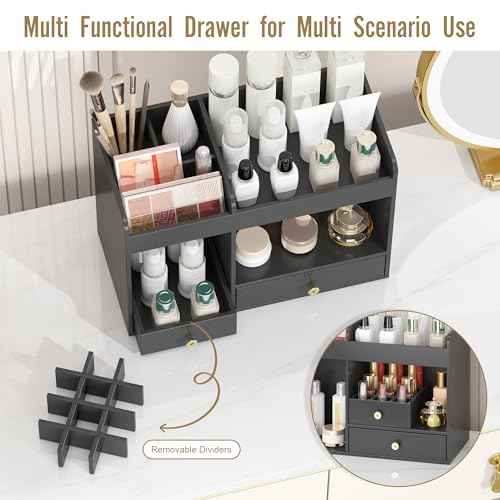 Multi Functional Drawer for Multi Scenario Use

Removable Dividers