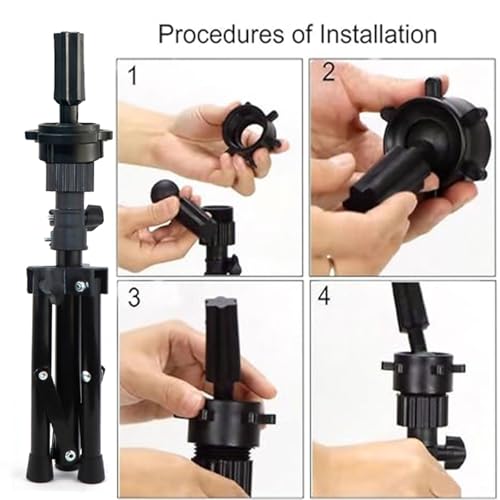 Procedures of Installation

1

2

3

4