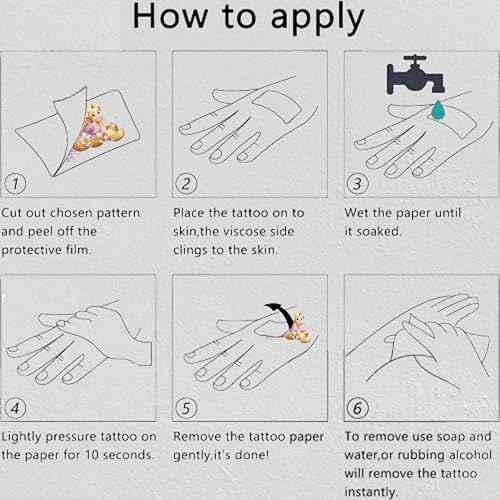 How to apply

1

Cut out chosen pattern and peel off the protective film.

2

Place the tattoo on to skin,the viscose side clings to the skin.

3

Wet the paper until it soaked.

4

Lightly pressure tattoo on the paper for 10 seconds.

5

Remove the tattoo paper gently,it's done!

6

To remove use soap and water,or rubbing alcohol will remove the tattoo instantly.