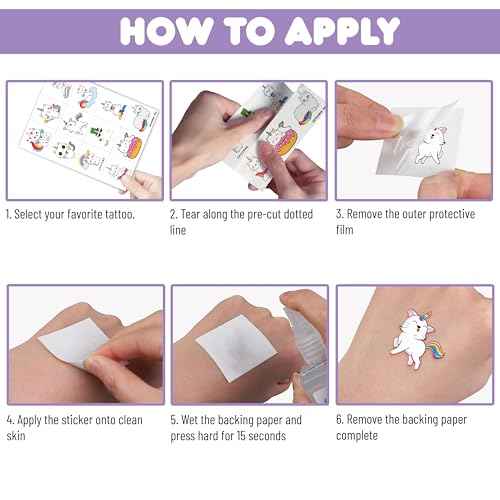 HOW TO APPLY

1. Select your favorite tattoo.

2. Tear along the pre-cut dotted line

3. Remove the outer protective film

4. Apply the sticker onto clean skin

5. Wet the backing paper and press hard for 15 seconds

6. Remove the backing paper complete