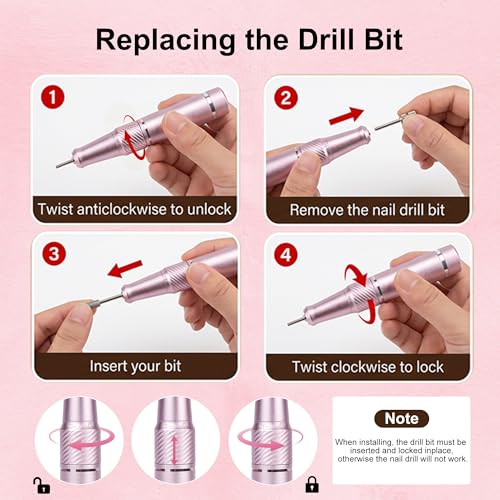 Replacing the Drill Bit

1
Twist anticlockwise to unlock

2
Remove the nail drill bit

3
Insert your bit

4
Twist clockwise to lock

Note
When installing, the drill bit must be inserted and locked inplace, otherwise the nail drill will not work.