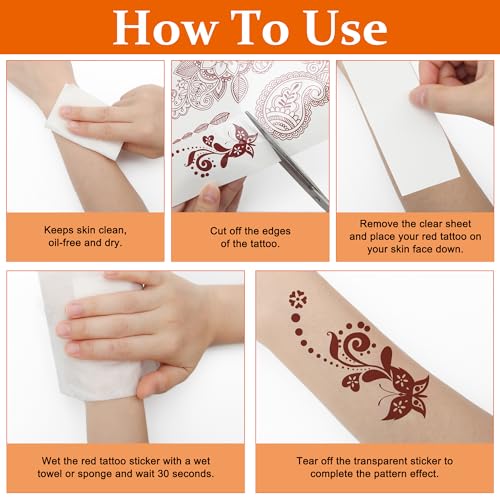 How To Use

Keeps skin clean, oil-free and dry.

Cut off the edges of the tattoo.

Remove the clear sheet and place your red tattoo on your skin face down.

Wet the red tattoo sticker with a wet towel or sponge and wait 30 seconds.

Tear off the transparent sticker to complete the pattern effect.