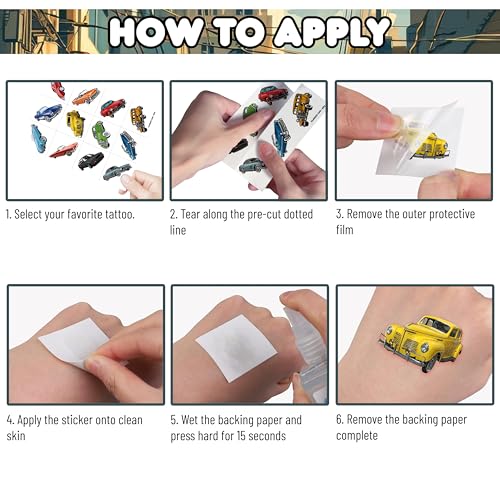 HOW TO APPLY

1. Select your favorite tattoo.

2. Tear along the pre-cut dotted line

3. Remove the outer protective film

4. Apply the sticker onto clean skin

5. Wet the backing paper and press hard for 15 seconds

6. Remove the backing paper complete