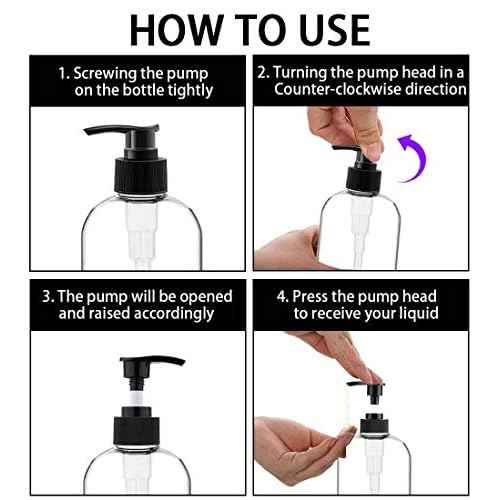 HOW TO USE

1. Screwing the pump on the bottle tightly

2. Turning the pump head in a Counter-clockwise direction

3. The pump will be opened and raised accordingly

4. Press the pump head to receive your liquid