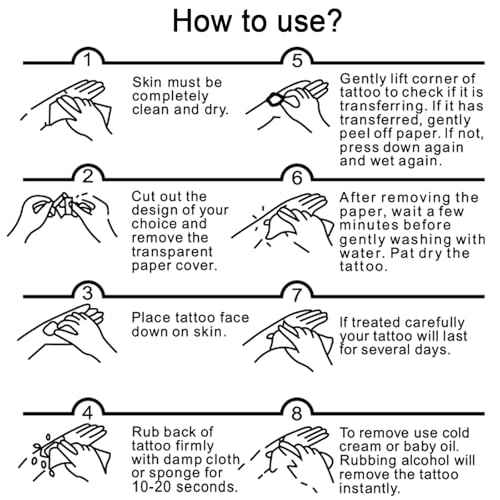 How to use?

1
Skin must be completely clean and dry.

2
Cut out the design of your choice and remove the transparent paper cover.

3
Place tattoo face down on skin.

4
Rub back of tattoo firmly with damp cloth or sponge for 10-20 seconds.

5
Gently lift corner of tattoo to check if it is transferring. If it has transferred, gently peel off paper. If not, press down again and wet again.

6
After removing the paper, wait a few minutes before gently washing with water. Pat dry the tattoo.

7
If treated carefully your tattoo will last for several days.

8
To remove use cold cream or baby oil. Rubbing alcohol will remove the tattoo instantly.