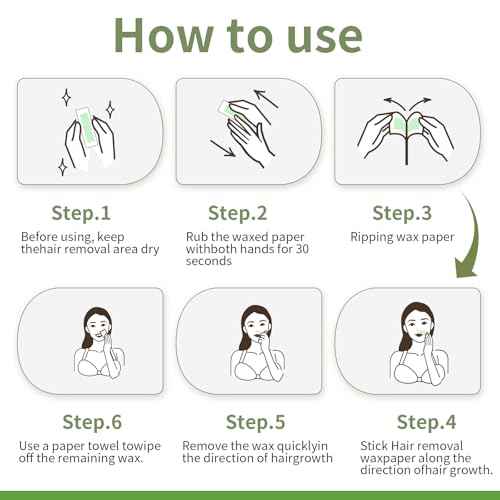 How to use

Step.1
Before using, keep thehair removal area dry

Step.2
Rub the waxed paper withboth hands for 30 seconds

Step.3
Ripping wax paper

Step.6
Use a paper towel towipe off the remaining wax.

Step.5
Remove the wax quicklyin the direction of hairgrowth

Step.4
Stick Hair removal waxpaper along the direction ofhair growth.