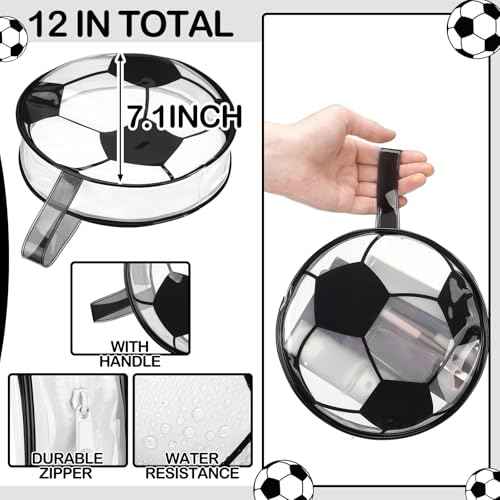 12 IN TOTAL

7.1INCH

WITH HANDLE

DURABLE ZIPPER

WATER RESISTANCE