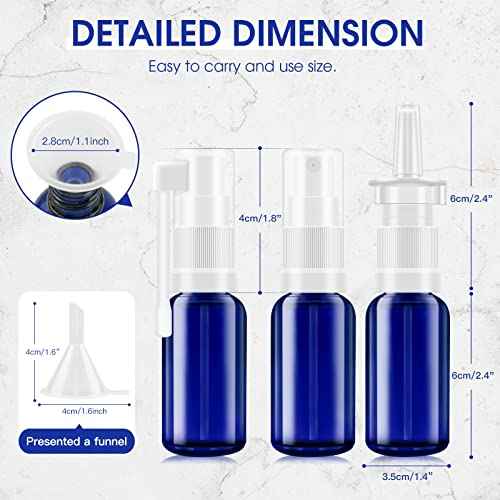 DETAILED DIMENSION

Easy to carry and use size.

2.8cm/1.1inch

4cm/1.8"

6cm/2.4"

6cm/2.4"

4cm/1.6"

4cm/1.6inch

Presented a funnel

3.5cm/1.4"