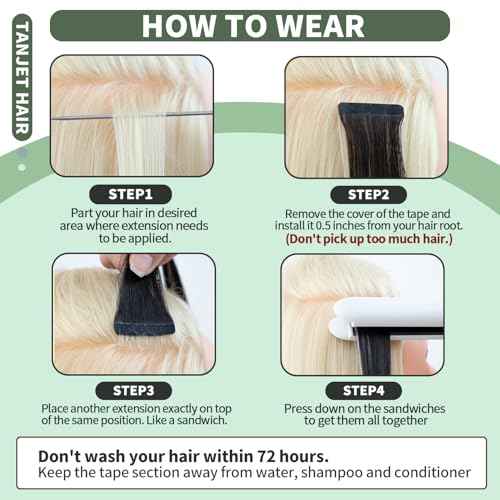 TANJET HAIR

HOW TO WEAR

STEP1
Part your hair in desired area where extension needs to be applied.

STEP2
Remove the cover of the tape and install it 0.5 inches from your hair root.
(Don't pick up too much hair.)

STEP3
Place another extension exactly on top of the same position. Like a sandwich.

STEP4
Press down on the sandwiches to get them all together

Don't wash your hair within 72 hours.
Keep the tape section away from water, shampoo and conditioner