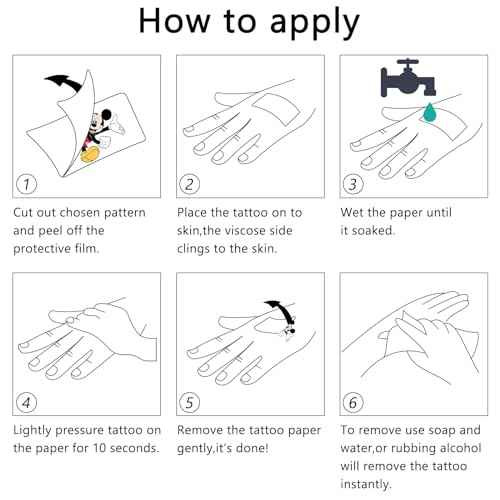 How to apply

1

Cut out chosen pattern and peel off the protective film.

2

Place the tattoo on to skin,the viscose side clings to the skin.

3

Wet the paper until it soaked.

4

Lightly pressure tattoo on the paper for 10 seconds.

5

Remove the tattoo paper gently,it's done!

6

To remove use soap and water,or rubbing alcohol will remove the tattoo instantly.