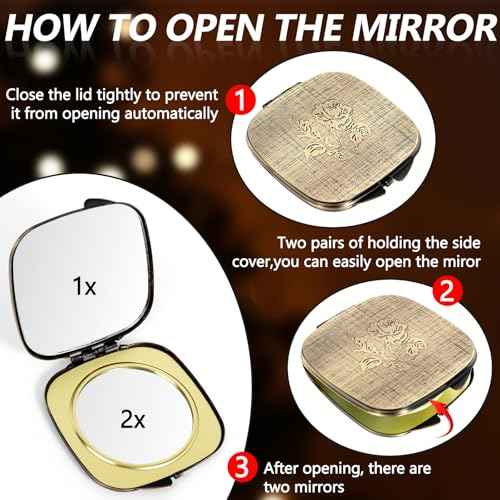 HOW TO OPEN THE MIRROR

Close the lid tightly to prevent it from opening automatically

1

Two pairs of holding the side cover,you can easily open the miror

2

1x

2x

3 After opening, there are two mirrors