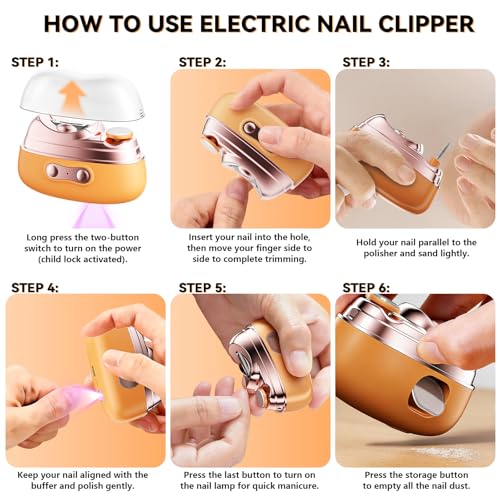 HOW TO USE ELECTRIC NAIL CLIPPER

STEP 1:

Long press the two-button switch to turn on the power (child lock activated).

STEP 2:

Insert your nail into the hole, then move your finger side to side to complete trimming.

STEP 3:

Hold your nail parallel to the polisher and sand lightly.

STEP 4:

Keep your nail aligned with the buffer and polish gently.

STEP 5:

Press the last button to turn on the nail lamp for quick manicure.

STEP 6:

Press the storage button to empty all the nail dust.