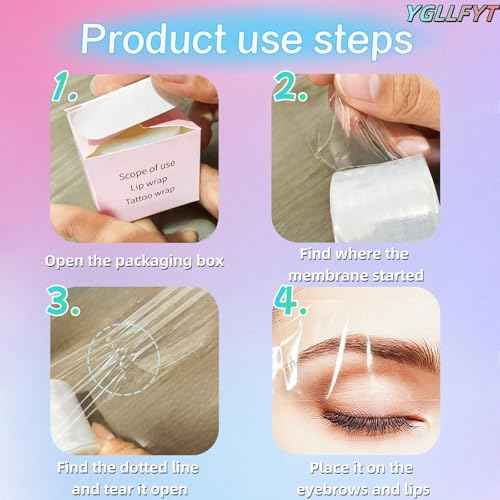 YGLLFYT

Product use steps

1.

Scope of use
Lip wrap
Tattoo wrap

Open the packaging box

2.

Find where the membrane started

3.

Find the dotted line and tear it open

4.

Place it on the eyebrows and lips