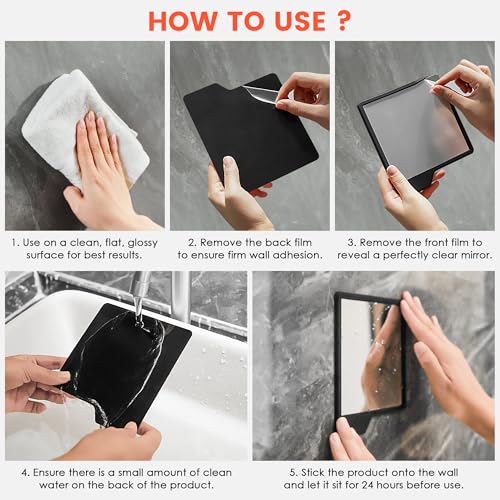 HOW TO USE ?

1. Use on a clean, flat, glossy surface for best results.

2. Remove the back film to ensure firm wall adhesion.

3. Remove the front film to reveal a perfectly clear mirror.

4. Ensure there is a small amount of clean water on the back of the product.

5. Stick the product onto the wall and let it sit for 24 hours before use.