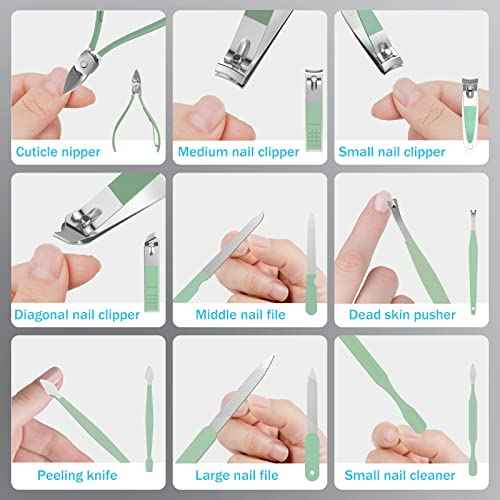 Cuticle nipper

Medium nail clipper

Small nail clipper

Diagonal nail clipper

Middle nail file

Dead skin pusher

Peeling knife

Large nail file

Small nail cleaner