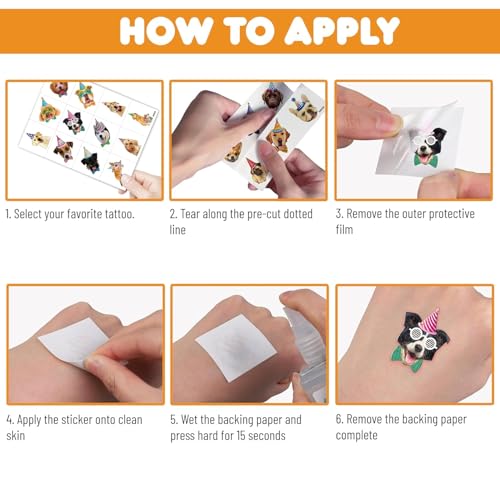 HOW TO APPLY

1. Select your favorite tattoo.

2. Tear along the pre-cut dotted line

3. Remove the outer protective film

4. Apply the sticker onto clean skin

5. Wet the backing paper and press hard for 15 seconds

6. Remove the backing paper complete