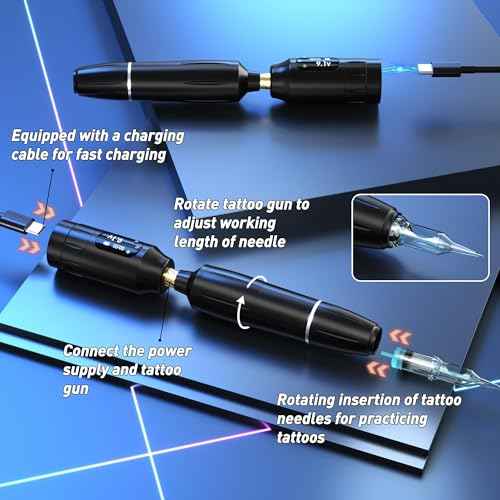 9.1V

Equipped with a charging cable for fast charging

Rotate tattoo gun to adjust working length of needle

Connect the power supply and tattoo gun

Rotating insertion of tattoo needles for practicing tattoos