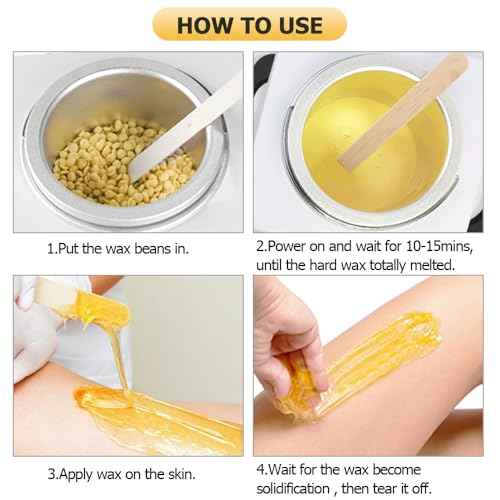 HOW TO USE

1.Put the wax beans in.

2.Power on and wait for 10-15mins, until the hard wax totally melted.

3.Apply wax on the skin.

4.Wait for the wax become solidification , then tear it off.