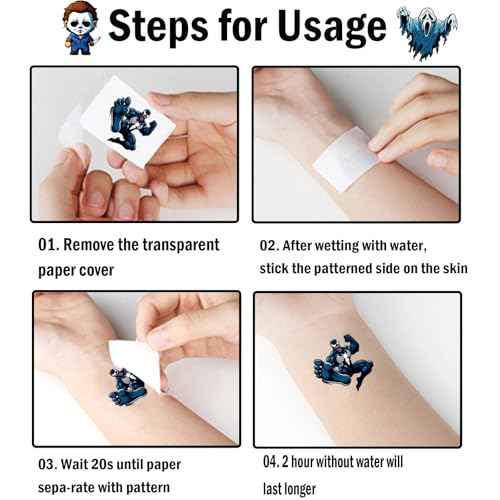 Steps for Usage

01. Remove the transparent paper cover

02. After wetting with water, stick the patterned side on the skin

03. Wait 20s until paper sepa-rate with pattern

04. 2 hour without water will last longer