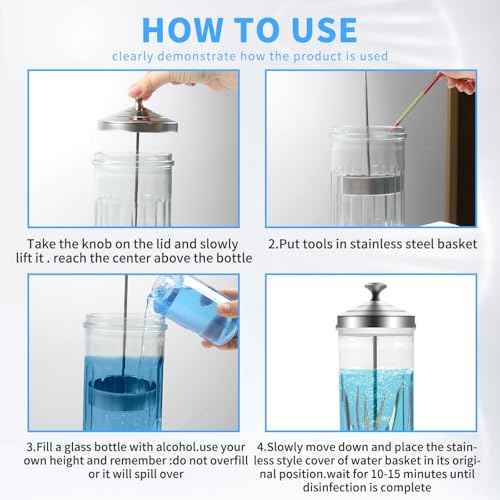 HOW TO USE

clearly demonstrate how the product is used

Take the knob on the lid and slowly lift it . reach the center above the bottle

2.Put tools in stainless steel basket

3.Fill a glass bottle with alcohol.use your own height and remember :do not overfill or it will spill over

4.Slowly move down and place the stainless style cover of water basket in its original position.wait for 10-15 minutes until disinfection is complete