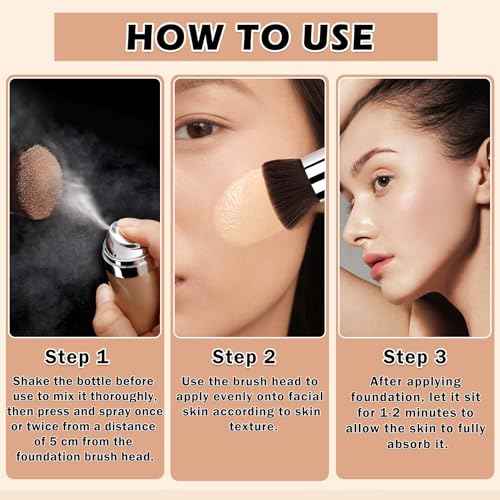 HOW TO USE

Step 1

Shake the bottle before use to mix it thoroughly, then press and spray once or twice from a distance of 5 cm from the foundation brush head.

Step 2

Use the brush head to apply evenly onto facial skin according to skin texture.

Step 3

After applying foundation, let it sit for 1-2 minutes to allow the skin to fully absorb it.