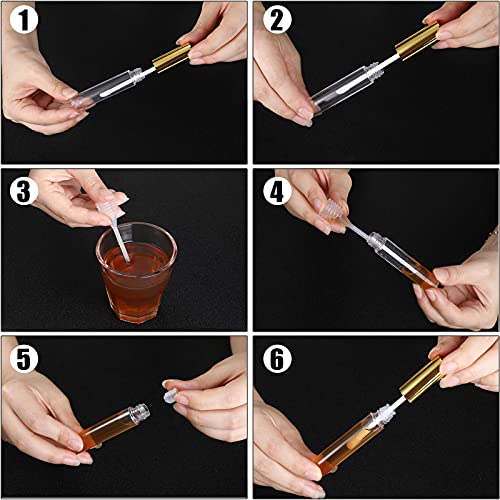 1

2

3

4

5

6