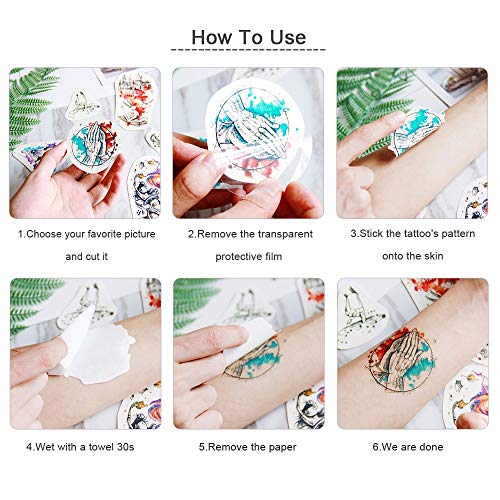 How To Use

1.Choose your favorite picture and cut it

2.Remove the transparent protective film

3.Stick the tattoo's pattern onto the skin

4.Wet with a towel 30s

5.Remove the paper

6.We are done