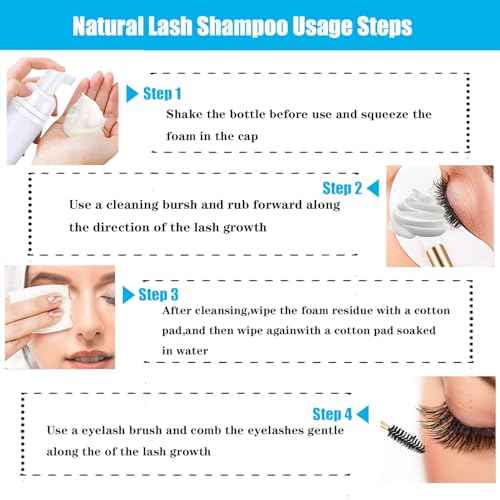 Natural Lash Shampoo Usage Steps

Step 1
Shake the bottle before use and squeeze the foam in the cap

Step 2
Use a cleaning bursh and rub forward along the direction of the lash growth

Step 3
After cleansing,wipe the foam residue with a cotton pad,and then wipe againwith a cotton pad soaked in water

Step 4
Use a eyelash brush and comb the eyelashes gentle along the of the lash growth