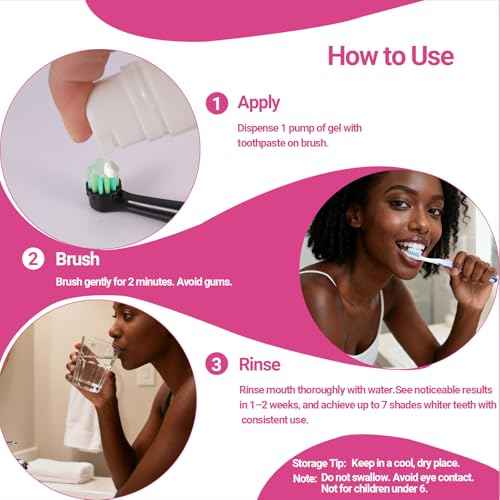 How to Use

1 Apply

Dispense 1 pump of gel with toothpaste on brush.

2 Brush

Brush gently for 2 minutes. Avoid gums.

3 Rinse

Rinse mouth thoroughly with water.See noticeable results in 1–2 weeks, and achieve up to 7 shades whiter teeth with consistent use.

Storage Tip: Keep in a cool, dry place.
Note: Do not swallow. Avoid eye contact. Not for children under 6.