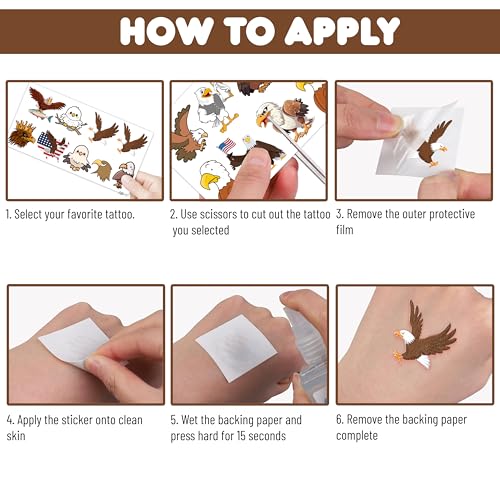 HOW TO APPLY

1. Select your favorite tattoo.

2. Use scissors to cut out the tattoo you selected

3. Remove the outer protective film

4. Apply the sticker onto clean skin

5. Wet the backing paper and press hard for 15 seconds

6. Remove the backing paper complete