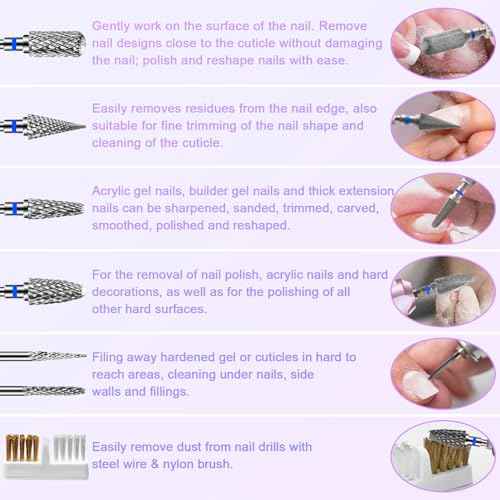 Gently work on the surface of the nail. Remove nail designs close to the cuticle without damaging the nail; polish and reshape nails with ease.

Easily removes residues from the nail edge, also suitable for fine trimming of the nail shape and cleaning of the cuticle.

Acrylic gel nails, builder gel nails and thick extension nails can be sharpened, sanded, trimmed, carved, smoothed, polished and reshaped.

For the removal of nail polish, acrylic nails and hard decorations, as well as for the polishing of all other hard surfaces.

Filing away hardened gel or cuticles in hard to reach areas, cleaning under nails, side walls and fillings.

Easily remove dust from nail drills with steel wire & nylon brush.